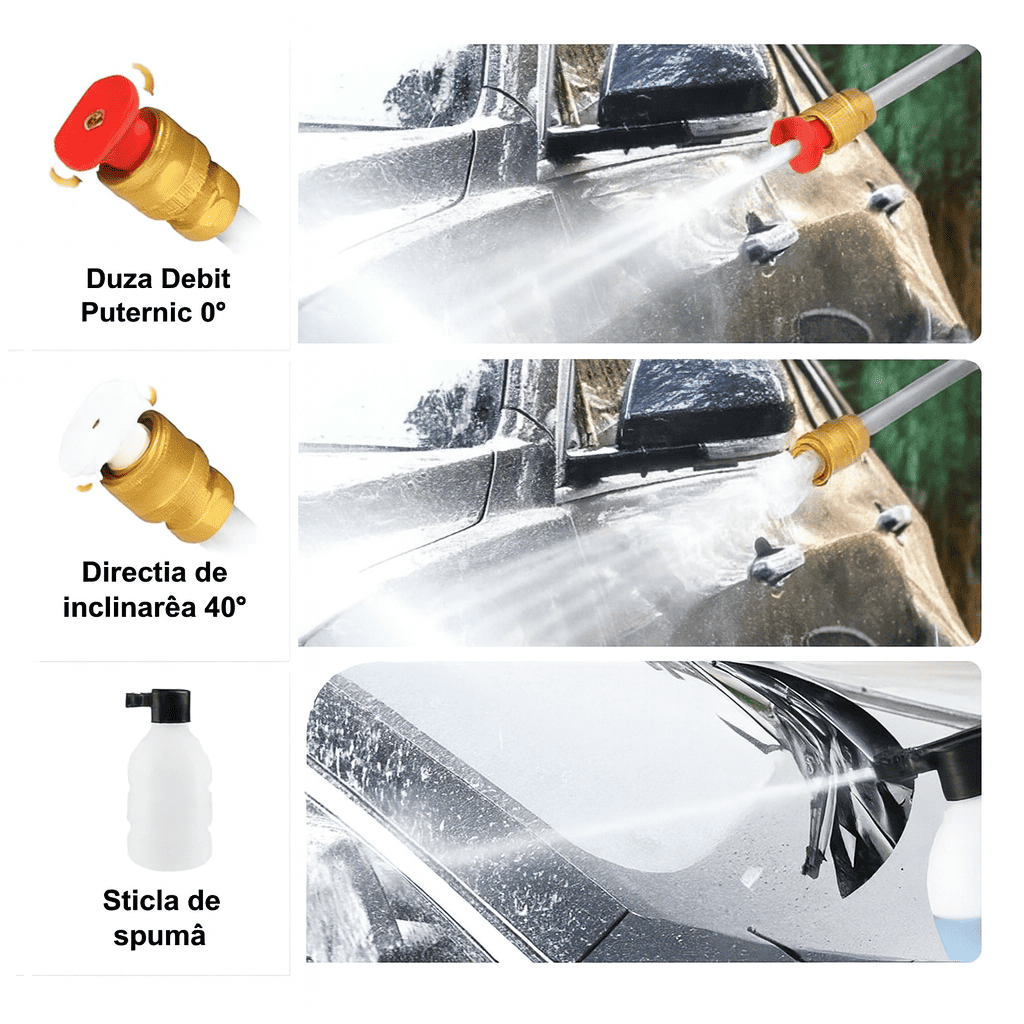 Duza Debit Puternic 0°

Directia de inclinarêa 40°

Sticla de spumâ