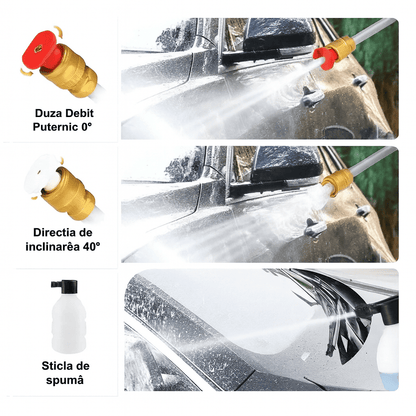 Duza Debit Puternic 0°

Directia de inclinarêa 40°

Sticla de spumâ